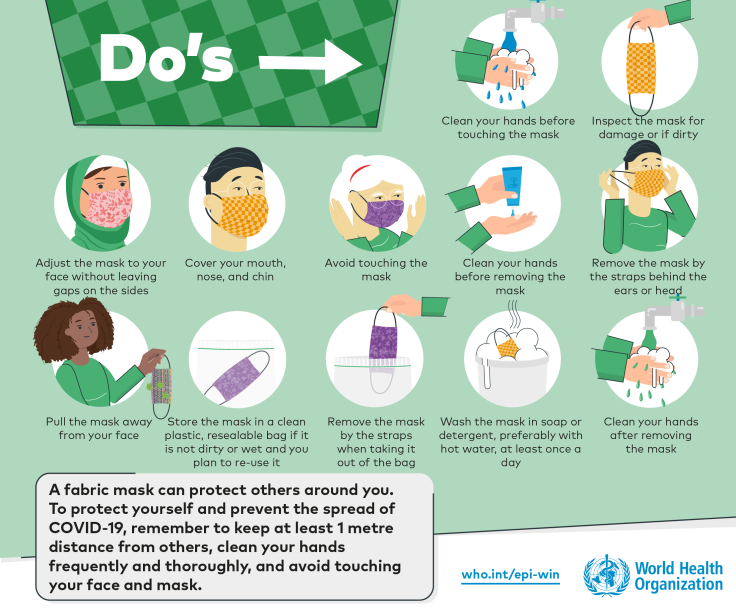 Do's

Clean your hands before touching the mask

Inspect the mask for damage or if dirty

Adjust the mask to your face without leaving gaps on the sides

Cover your mouth, nose, and chin

Avoid touching the mask

Clean your hands before removing the mask

Remove the mask by the straps behind the ears or head

Pull the mask away from your face

Store the mask in a clean plastic, resealable bag if it is not dirty or wet and you plan to re-use it

Remove the mask by the straps when taking it out of the bag

Wash the mask in soap or detergent, preferably with hot water, at least once a day

Clean your hands after removing the mask

A fabric mask can protect others around you. To protect yourself and prevent the spread of COVID-19, remember to keep at least 1 metre distance from others, clean your hands frequently and thoroughly, and avoid touching your face and mask.

who.int/epi-win

World Health Organization